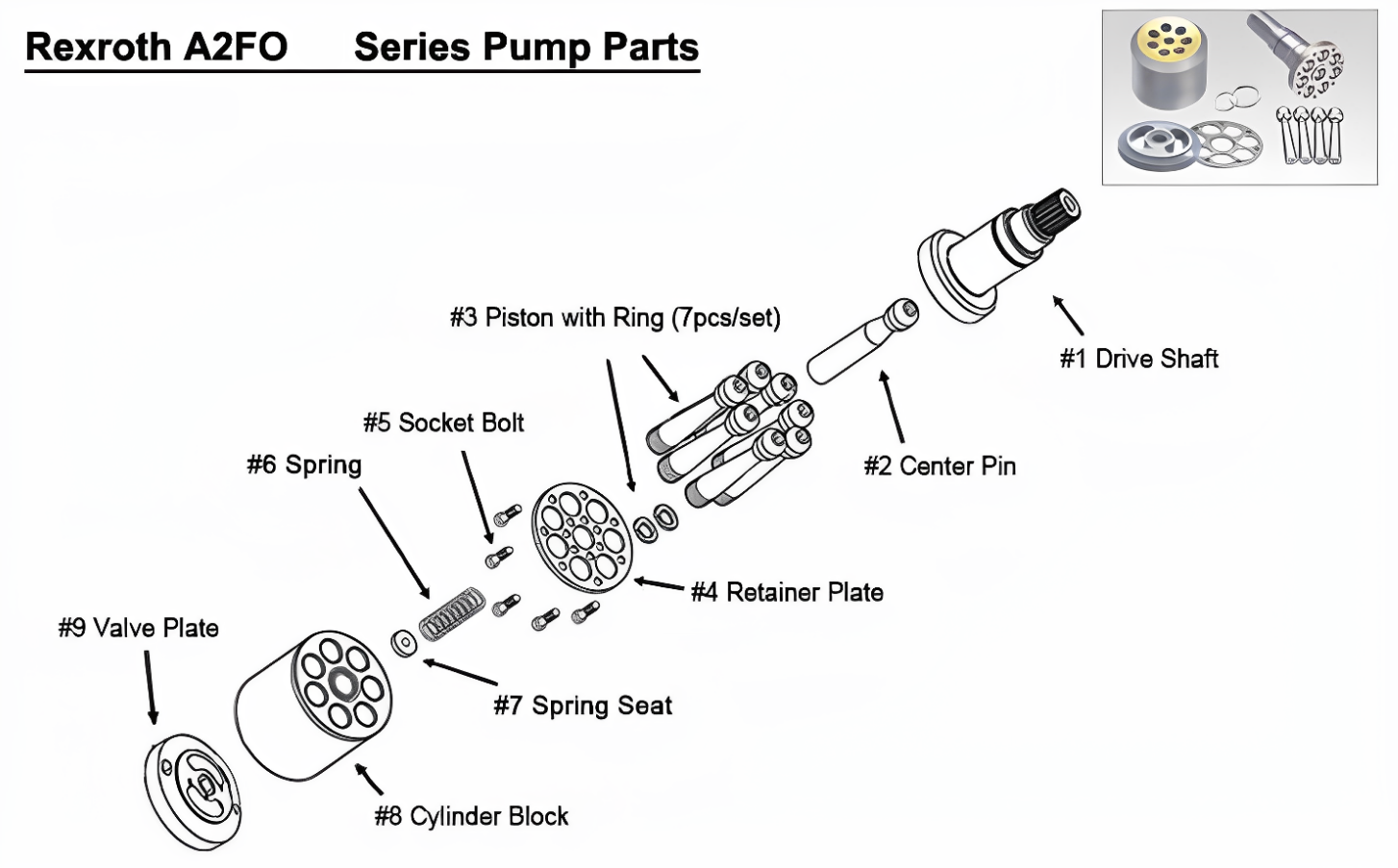 Rexroth A2FO Series Pump Parts

#3 Piston with Ring (7pcs/set)

#1 Drive Shaft

#5 Socket Bolt

#6 Spring

#2 Center Pin

#4 Retainer Plate

#9 Valve Plate

#7 Spring Seat

#8 Cylinder Block