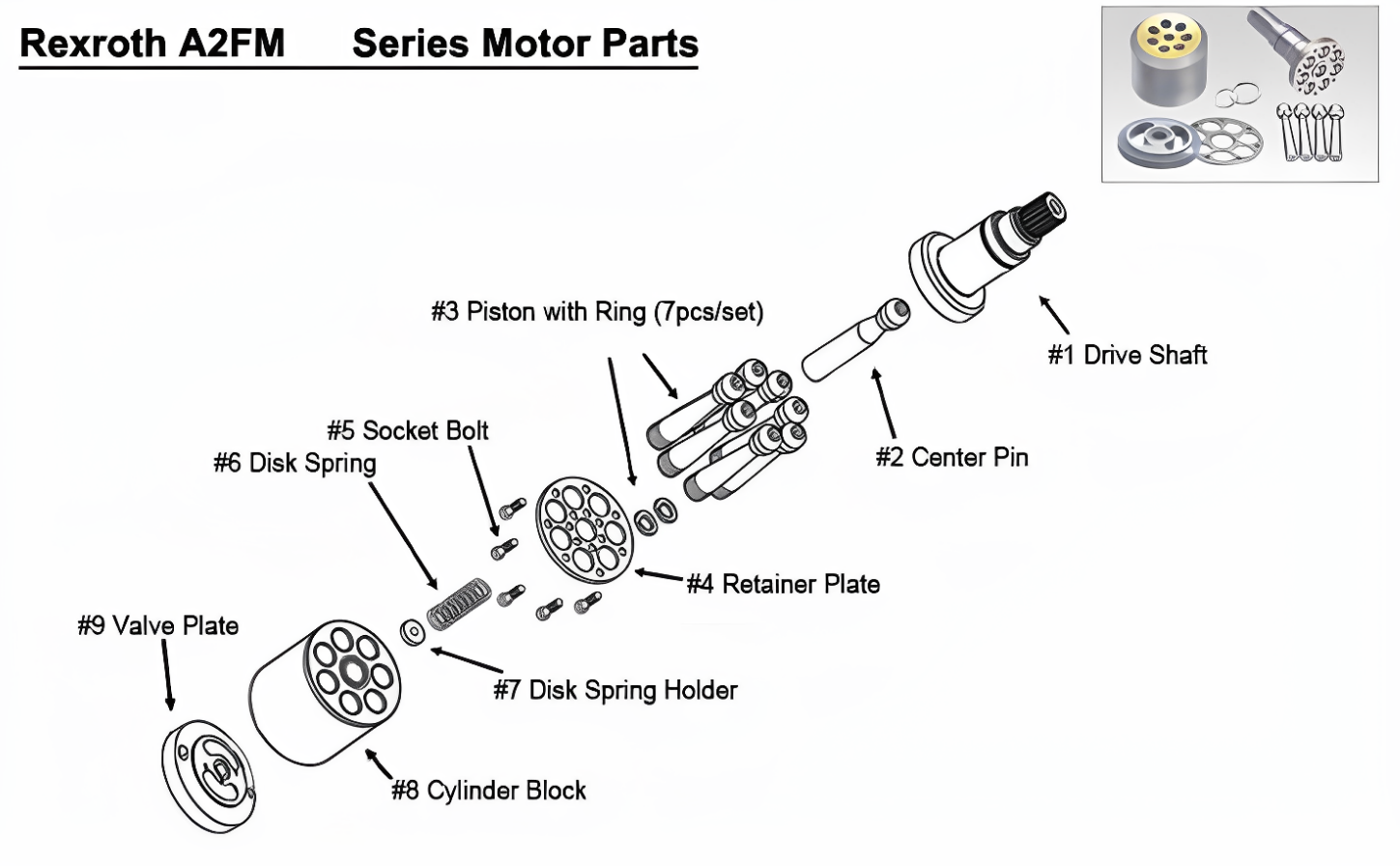 Rexroth A2FM Series Motor Parts

#3 Piston with Ring (7pcs/set)

#1 Drive Shaft

#5 Socket Bolt

#6 Disk Spring

#2 Center Pin

#4 Retainer Plate

#9 Valve Plate

#7 Disk Spring Holder

#8 Cylinder Block